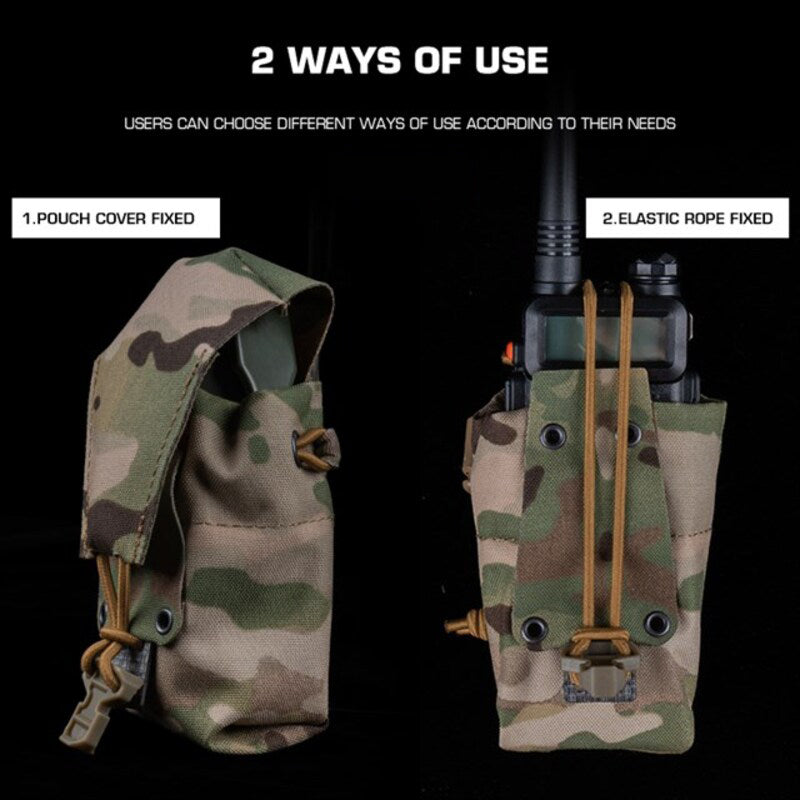 2 WAYS OF USE

USERS CAN CHOOSE DIFFERENT WAYS OF USE ACCORDING TO THEIR NEEDS

1.POUCH COVER FIXED

2.ELASTIC ROPE FIXED